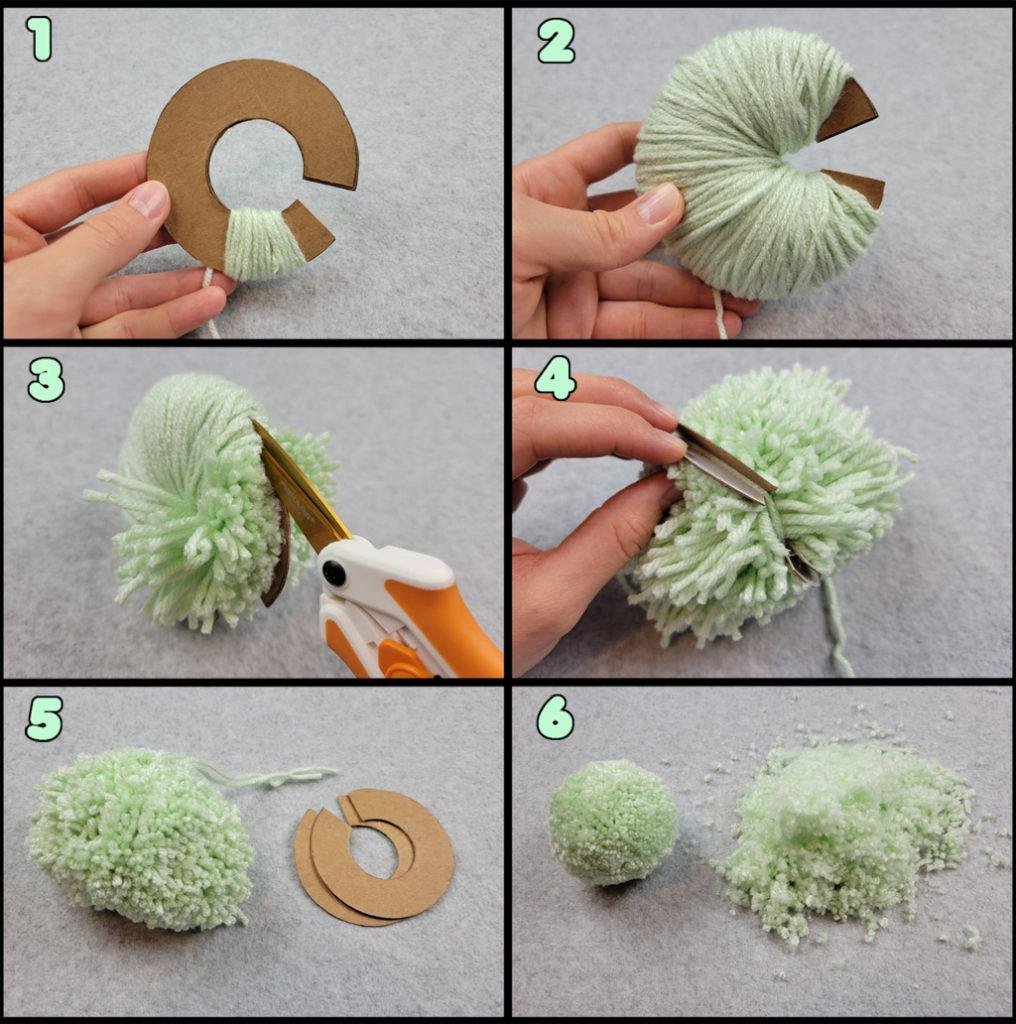 1

2

3

4

5

6